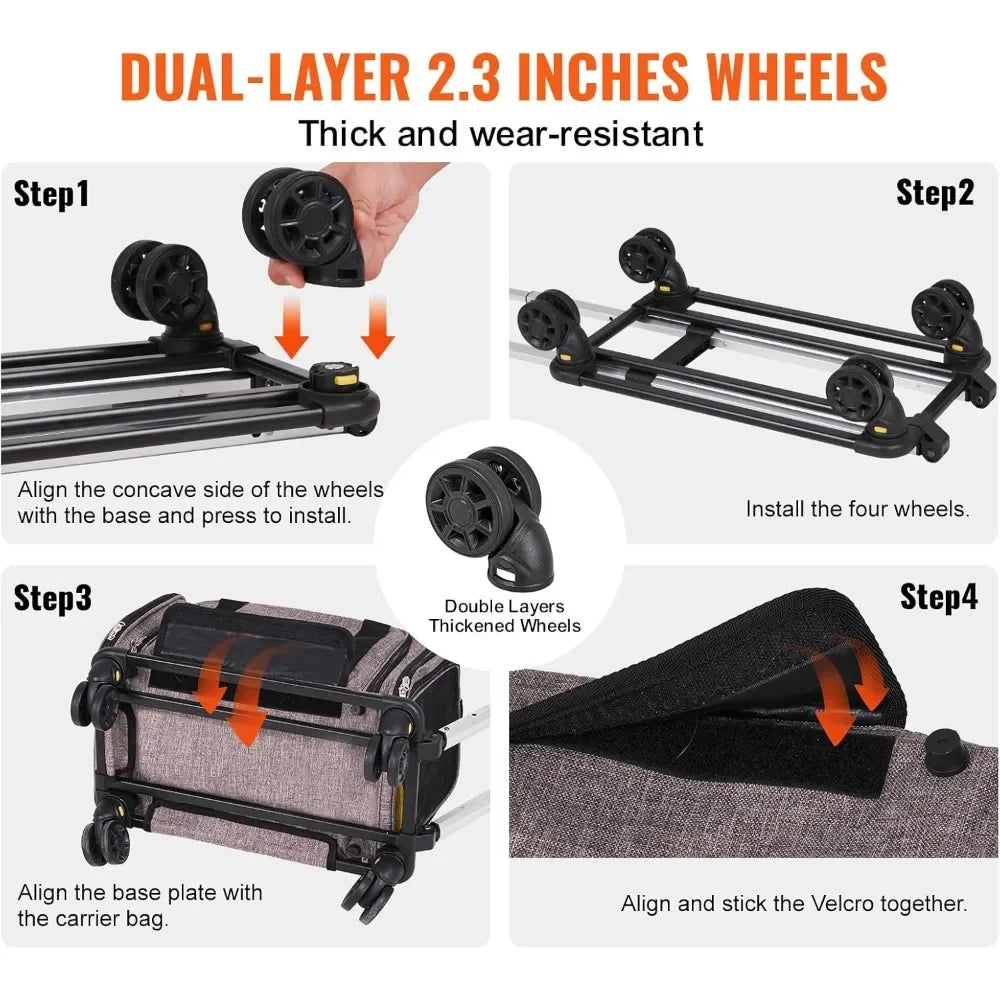 DUAL-LAYER 2.3 INCHES WHEELS
Thick and wear-resistant

Step1

Align the concave side of the wheels with the base and press to install.

Step2

Install the four wheels.

Double Layers Thickened Wheels

Step3

Align the base plate with the carrier bag.

Step4

Align and stick the Velcro together.